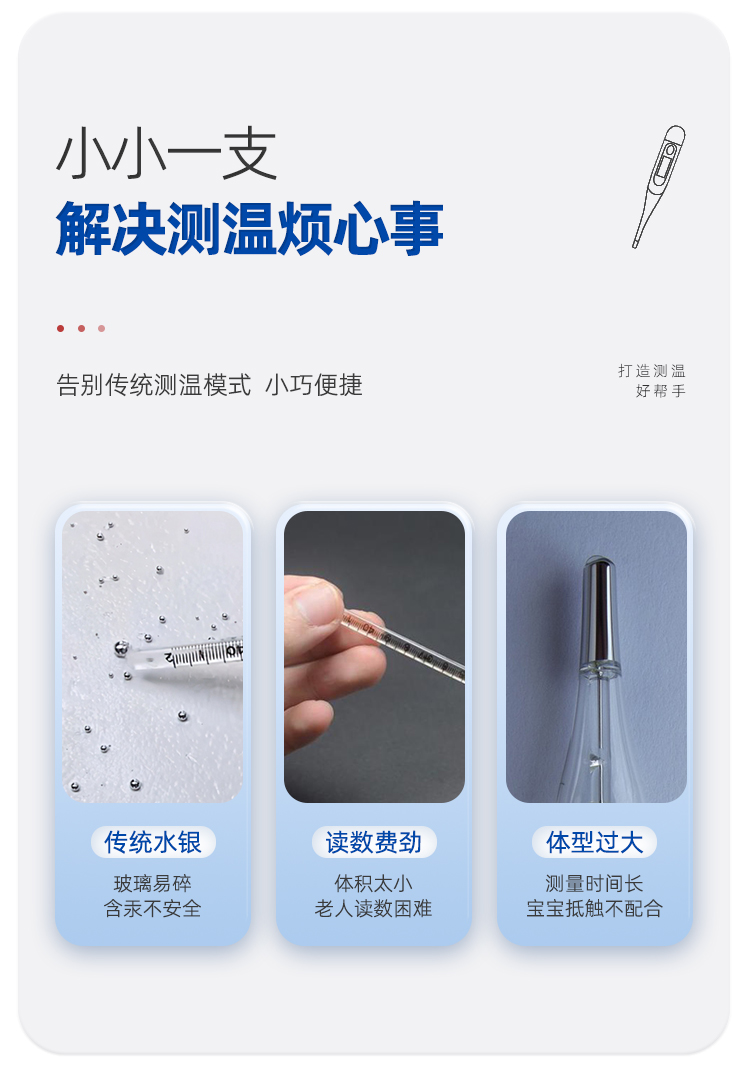 小小一支
解决测温烦心事

告别传统测温模式 小巧便捷

打造测温
好帮手

传统水银
玻璃易碎
含汞不安全

读数费劲
体积太小
老人读数困难

体型过大
测量时间长
宝宝抵触不配合